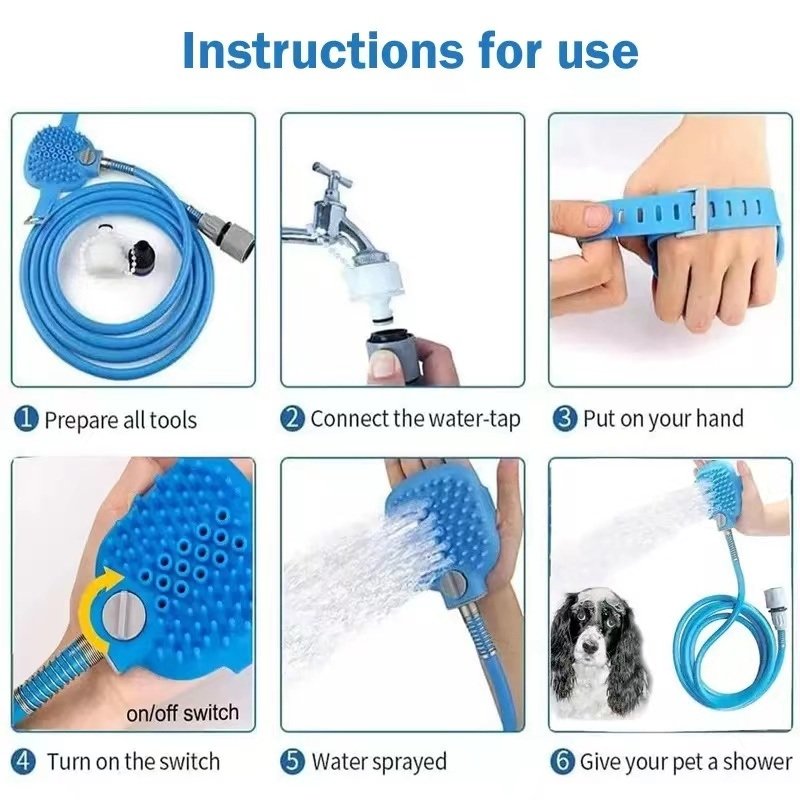 Instructions for use

1 Prepare all tools

2 Connect the water-tap

3 Put on your hand

on/off switch

4 Turn on the switch

5 Water sprayed

6 Give your pet a shower