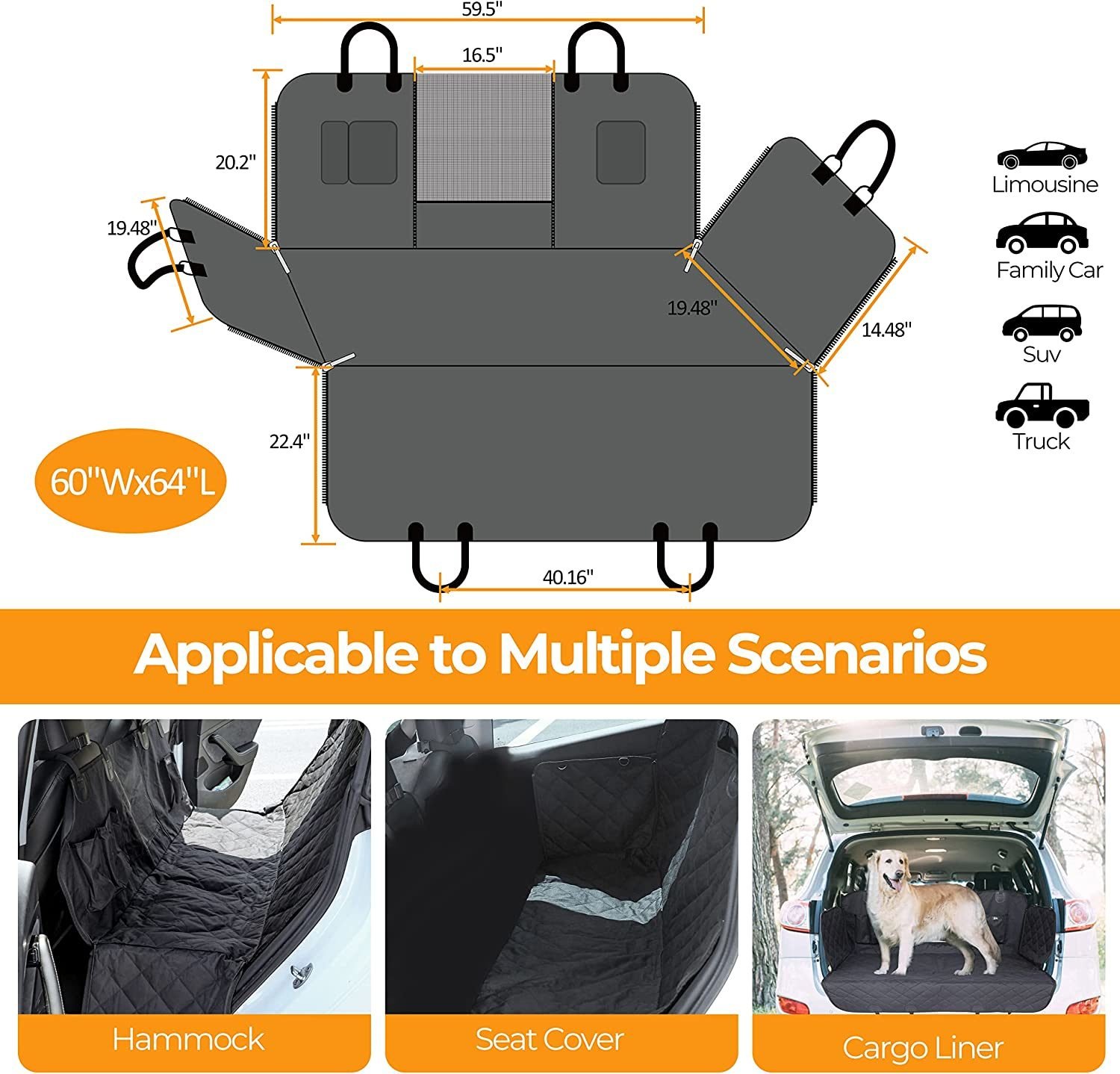 59.5"

16.5"

20.2"

19.48"

19.48"

14.48"

22.4"

60"Wx64"L

40.16"

Limousine

Family Car

Suv

Truck

Applicable to Multiple Scenarios

Hammock

Seat Cover

Cargo Liner